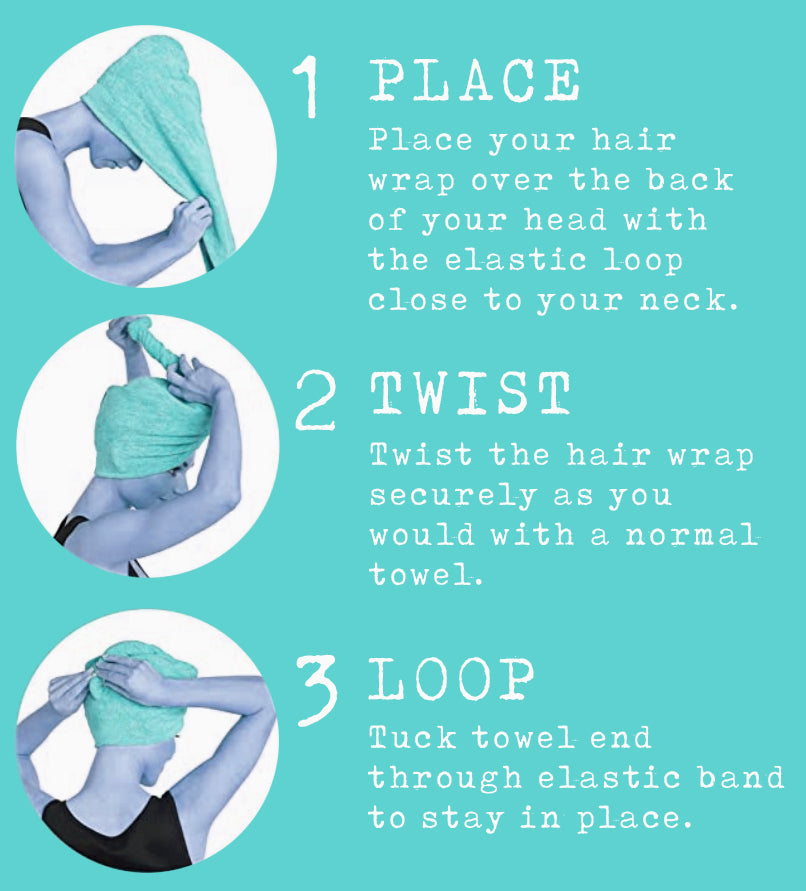 1 PLACE
Place your hair wrap over the back of your head with the elastic loop close to your neck.

2 TWIST
Twist the hair wrap securely as you would with a normal towel.

3 LOOP
Tuck towel end through elastic band to stay in place.